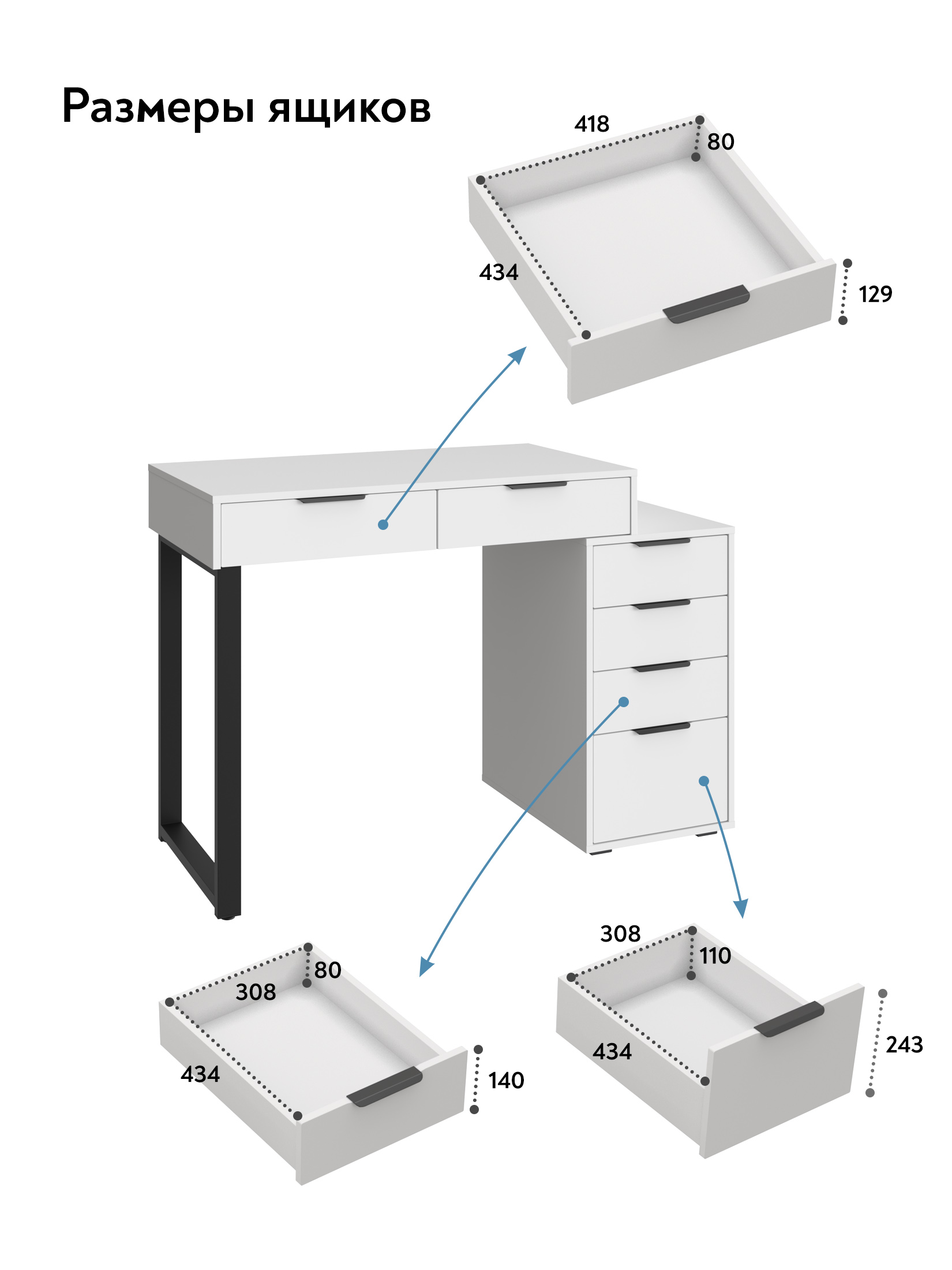 Размеры ящиков

418
80
434
129

308
80
434
140

308
110
434
243